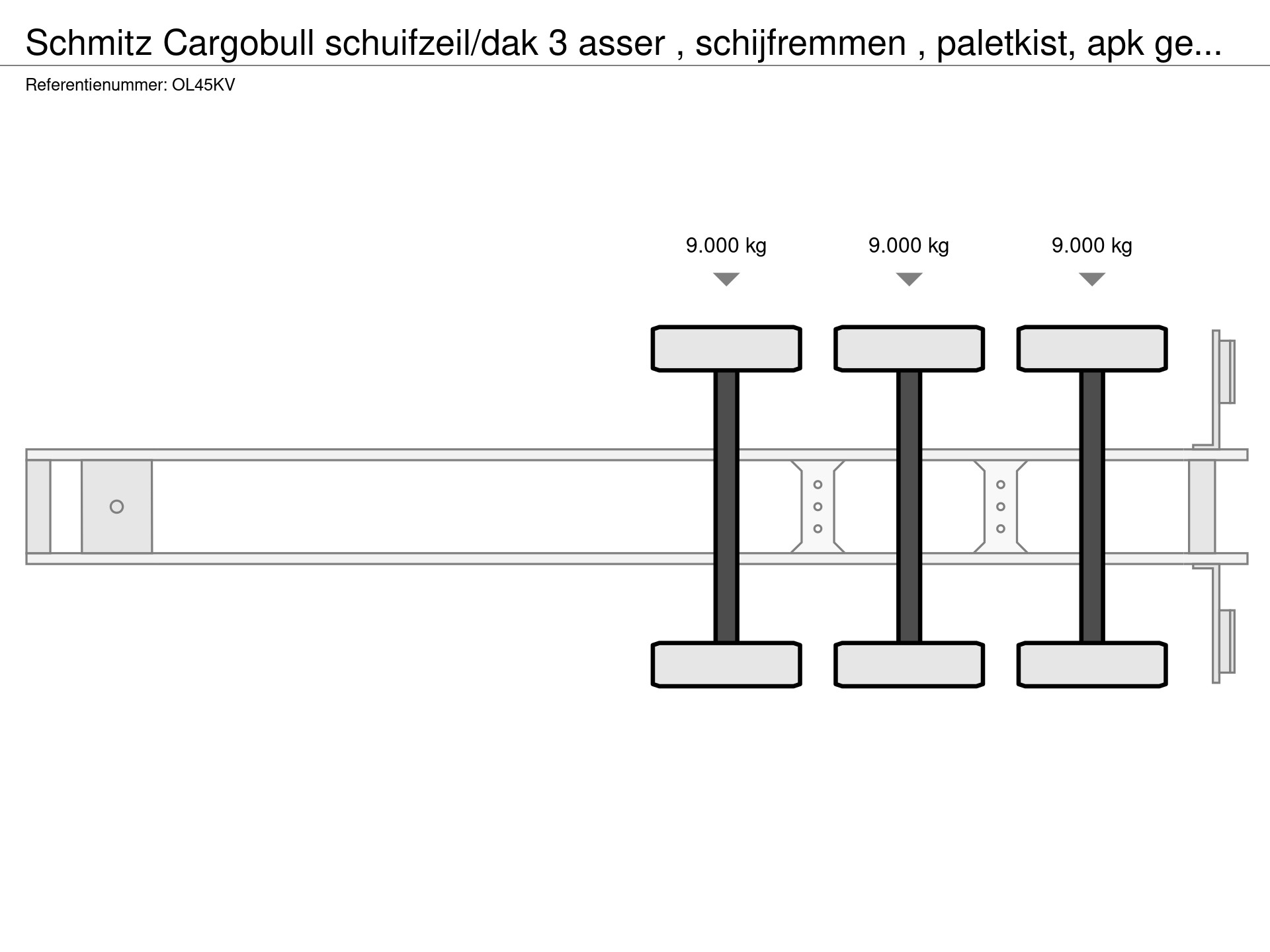 Schmitz Cargobull schuifzeil/dak 3 asser , schijfremmen , paletkist, apk ge...

Referentienummer: OL45KV

9.000 kg 9.000 kg 9.000 kg