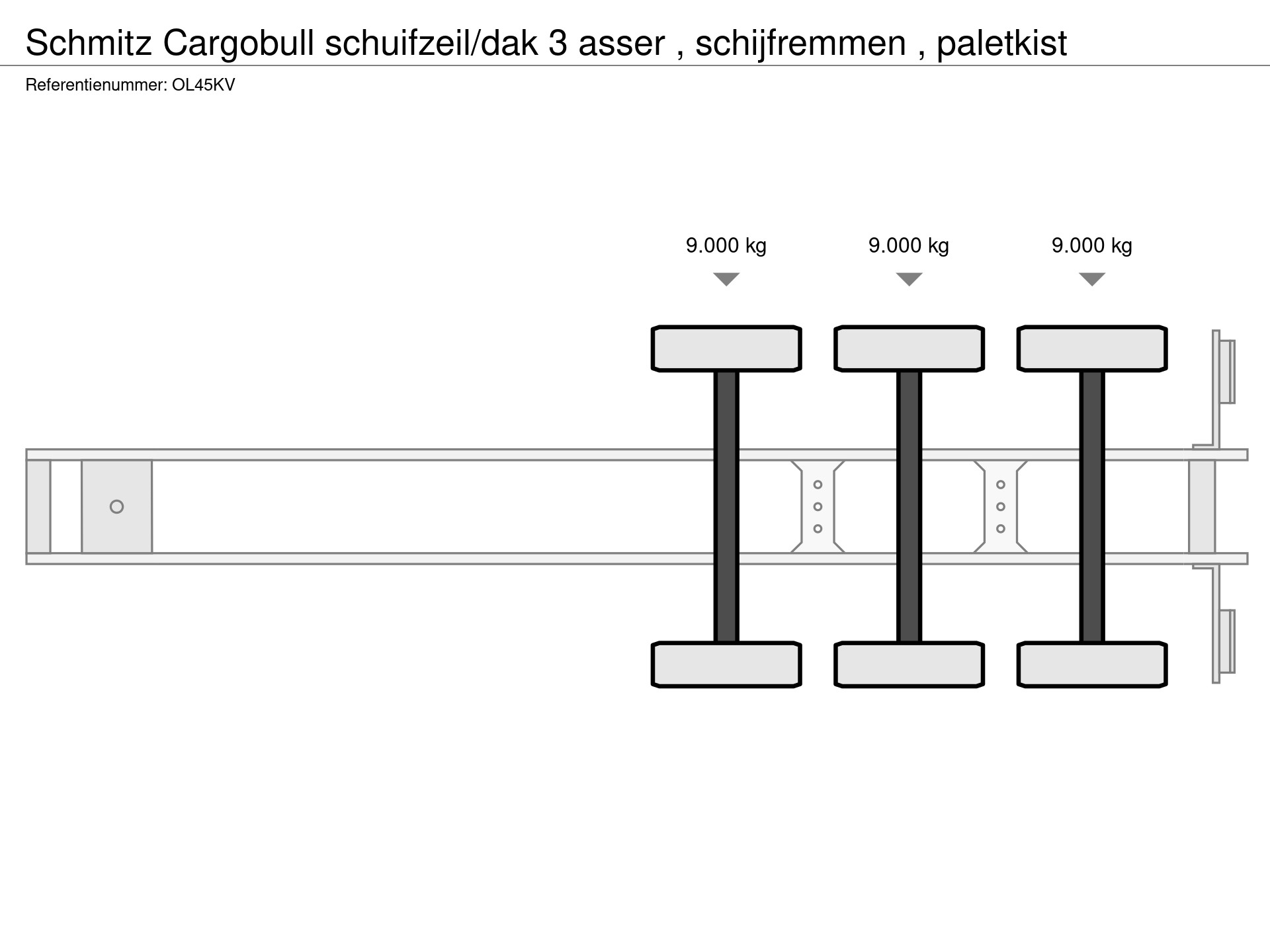 Schmitz Cargobull schuifzeil/dak 3 asser , schijfremmen , paletkist

Referentienummer: OL45KV

9.000 kg

9.000 kg

9.000 kg